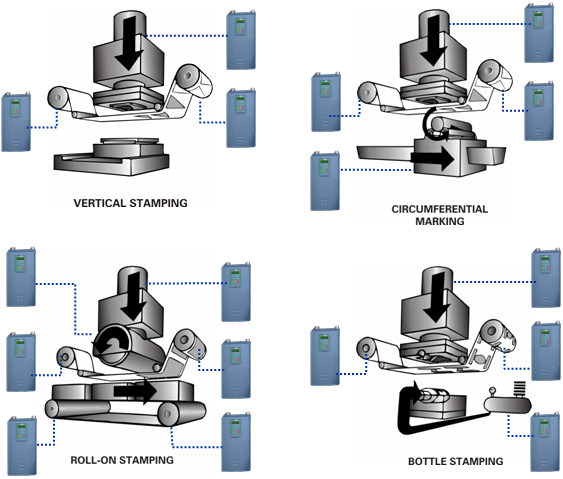 VERTICAL STAMPING

CIRCUMFERENTIAL MARKING

ROLL-ON STAMPING

BOTTLE STAMPING